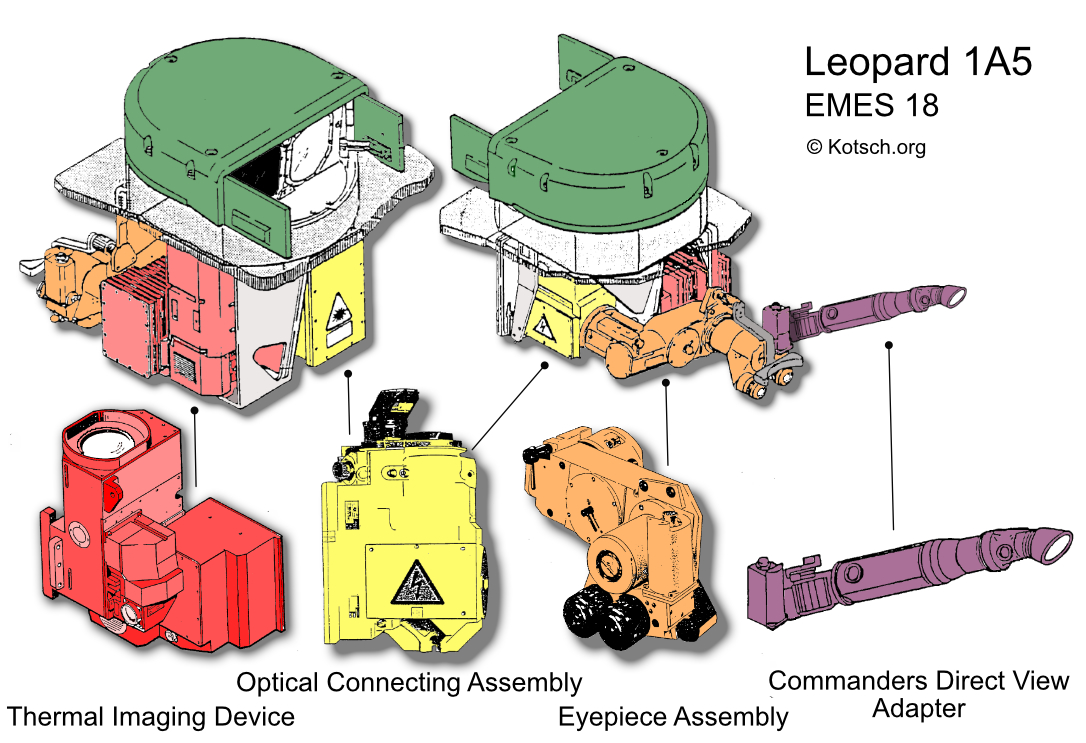 Leopard 1A5
EMES 18
© Kotsch.org

Optical Connecting Assembly

Thermal Imaging Device

Eyepiece Assembly

Commanders Direct View Adapter